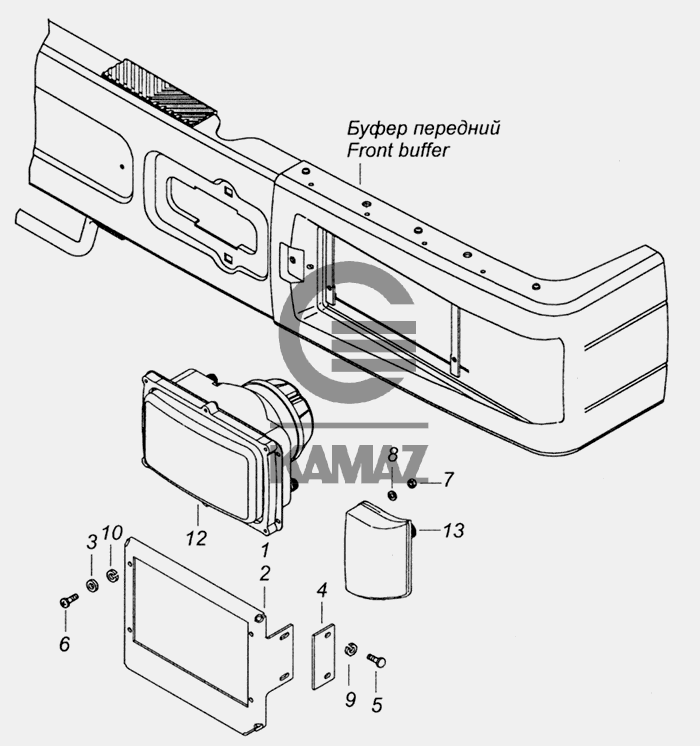 Буфер передний
Front buffer

KAMAZ

8
7
13
12
1
3
10
2
4
6
9
5